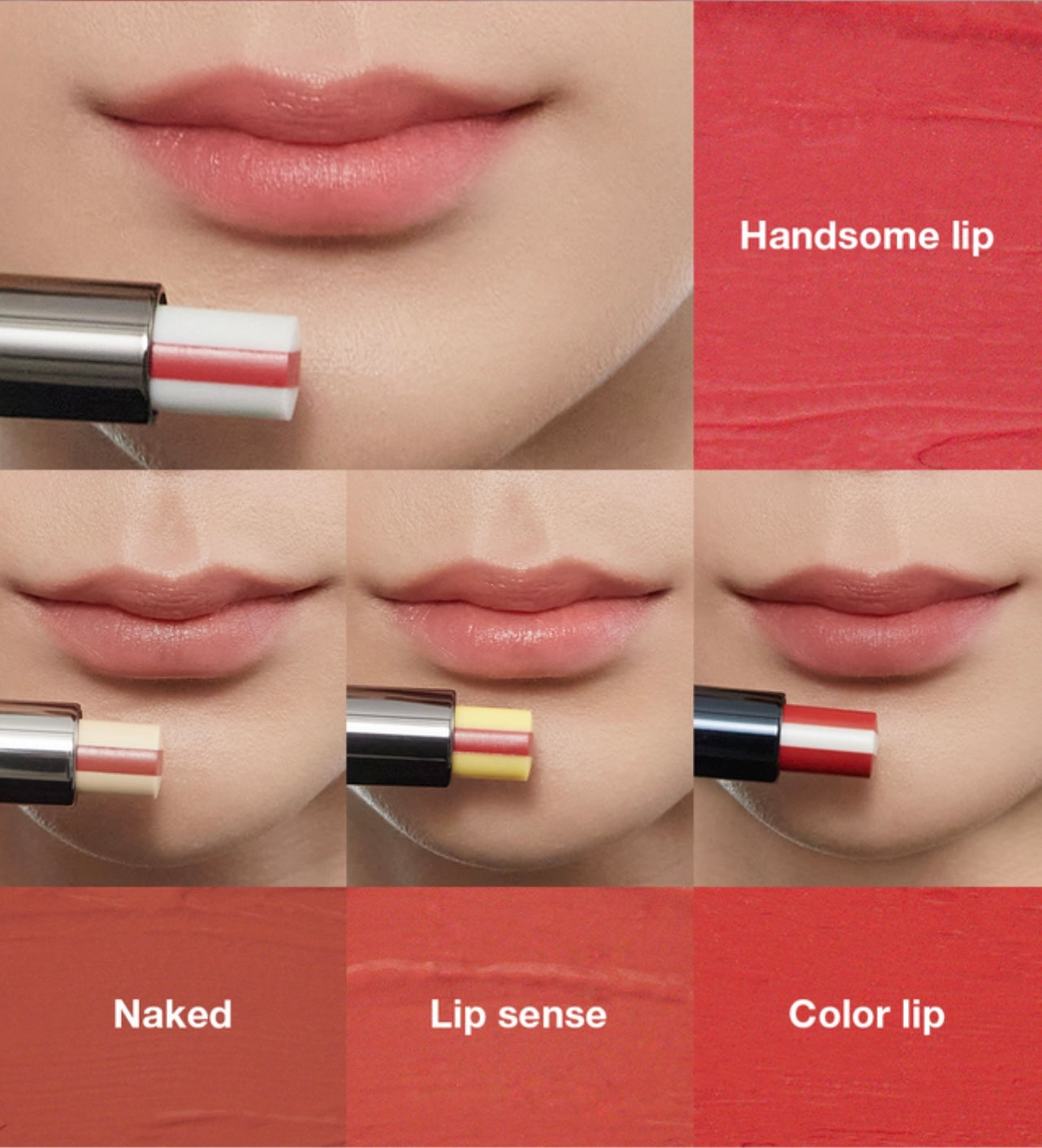 Handsome lip

Naked

Lip sense

Color lip